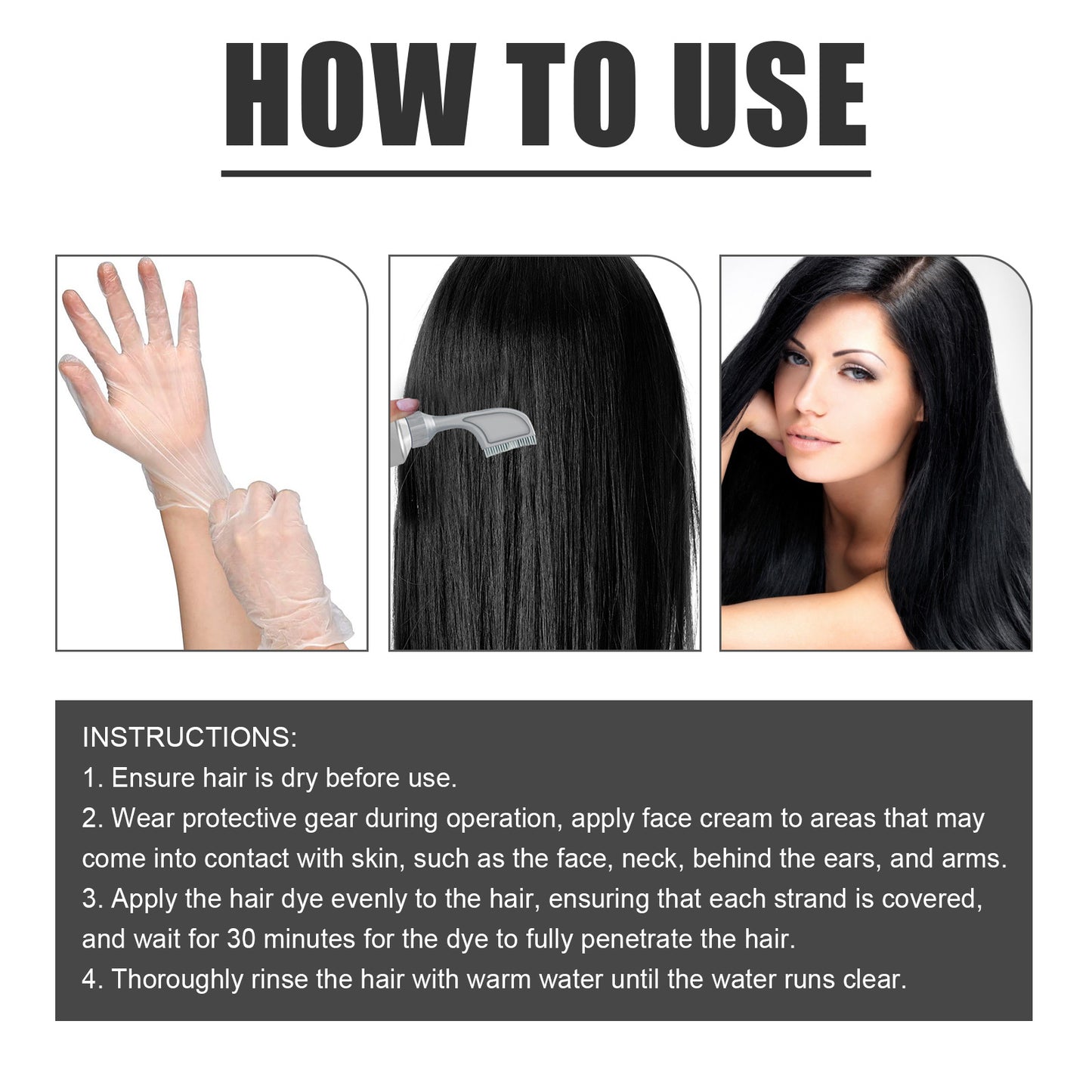 HOW TO USE

INSTRUCTIONS:
1. Ensure hair is dry before use.
2. Wear protective gear during operation, apply face cream to areas that may come into contact with skin, such as the face, neck, behind the ears, and arms.
3. Apply the hair dye evenly to the hair, ensuring that each strand is covered, and wait for 30 minutes for the dye to fully penetrate the hair.
4. Thoroughly rinse the hair with warm water until the water runs clear.