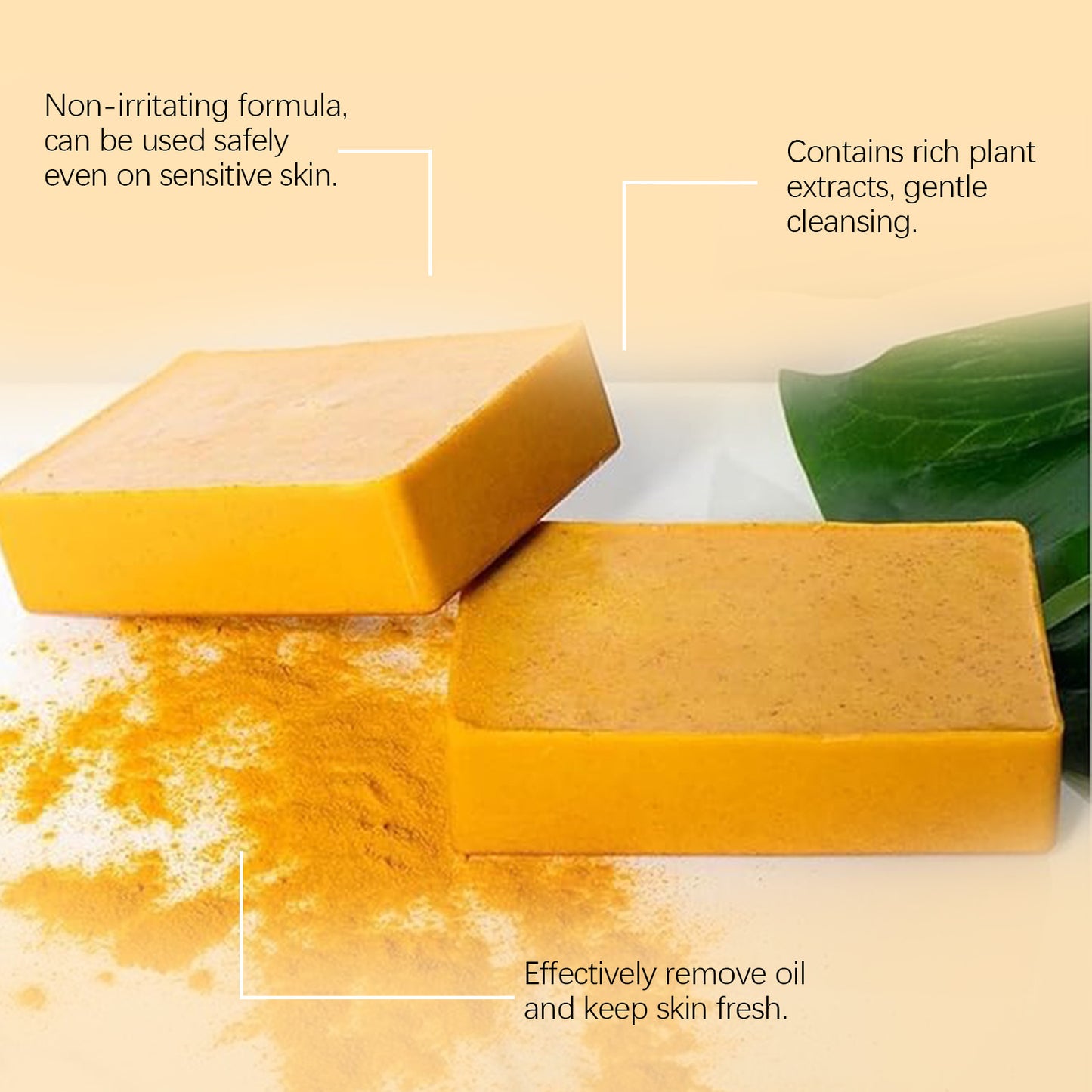 Non-irritating formula, can be used safely even on sensitive skin.

Contains rich plant extracts, gentle cleansing.

Effectively remove oil and keep skin fresh.