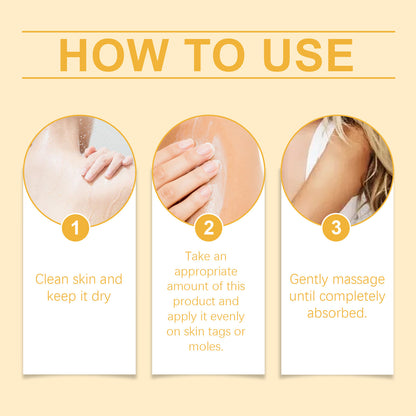 HOW TO USE

1

Clean skin and keep it dry

2

Take an appropriate amount of this product and apply it evenly on skin tags or moles.

3

Gently massage until completely absorbed.