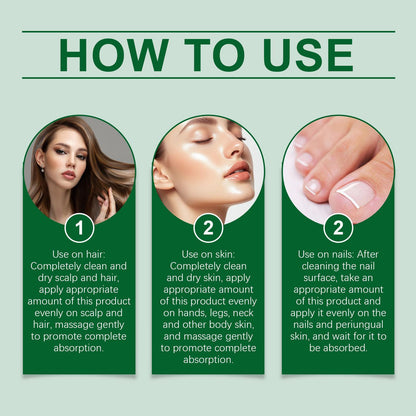 HOW TO USE

1

Use on hair: Completely clean and dry scalp and hair, apply appropriate amount of this product evenly on scalp and hair, massage gently to promote complete absorption.

2

Use on skin: Completely clean and dry skin, apply appropriate amount of this product evenly on hands, legs, neck and other body skin, and massage gently to promote complete absorption.

2

Use on nails: After cleaning the nail surface, take an appropriate amount of this product and apply it evenly on the nails and periungual skin, and wait for it to be absorbed.