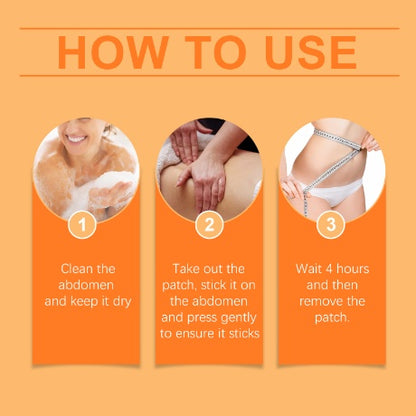 HOW TO USE

1

Clean the abdomen and keep it dry

2

Take out the patch, stick it on the abdomen and press gently to ensure it sticks

3

Wait 4 hours and then remove the patch.